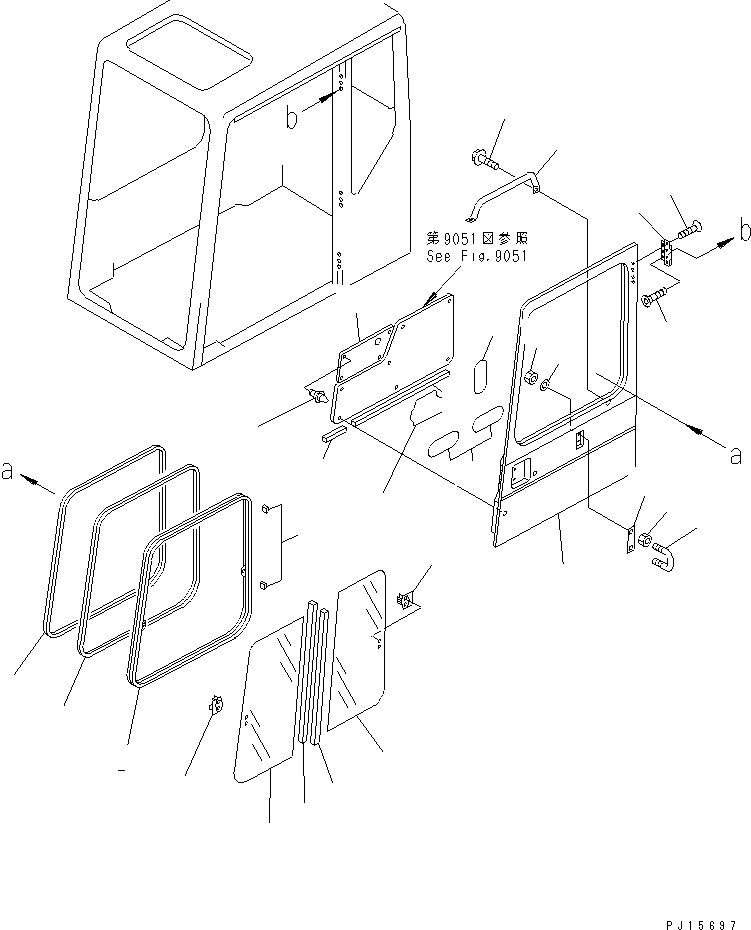 b

第9051図参照
See Fig.9051

b

a

a

PJ15697