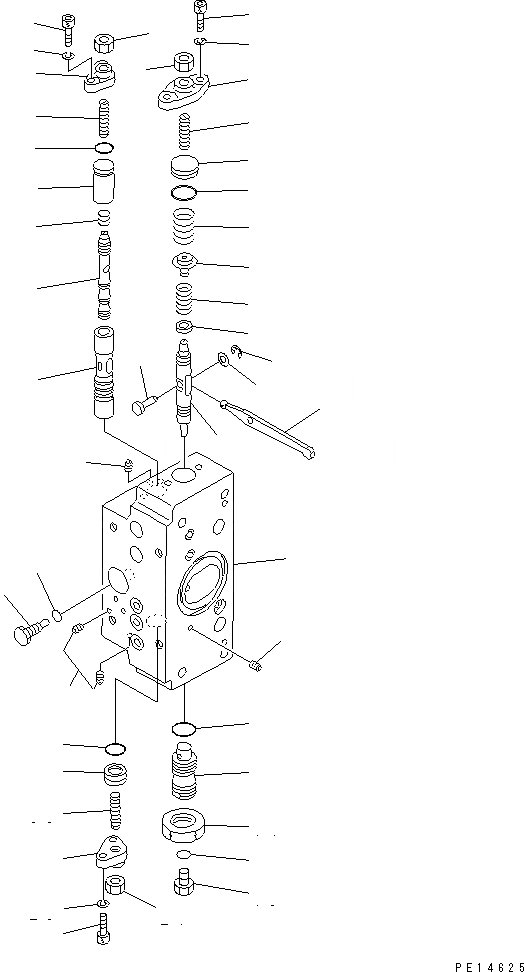 PE14625