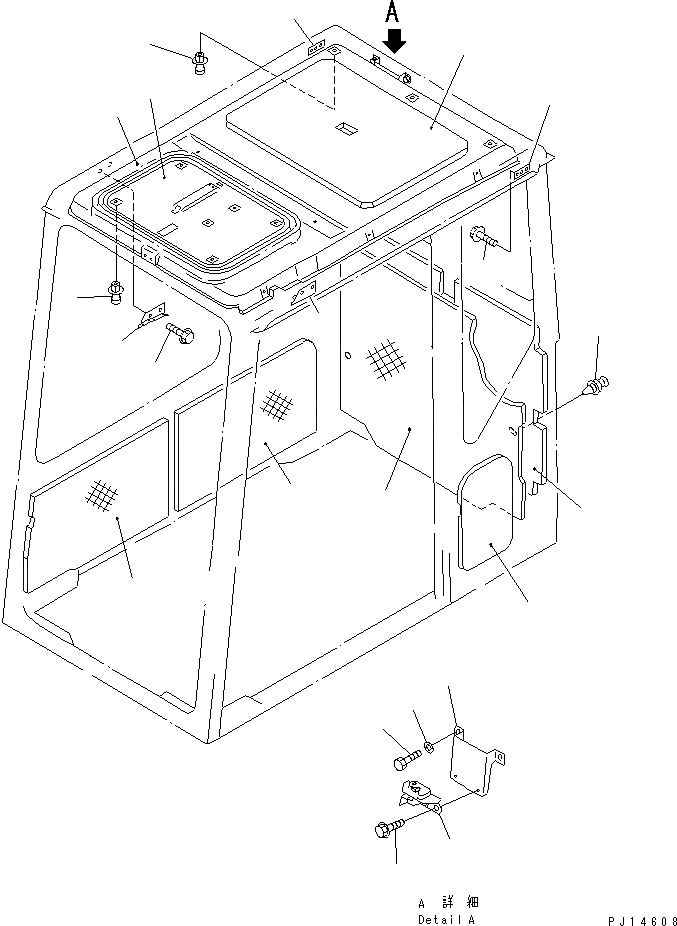 A

A 詳 細
Detail A

PJ14608