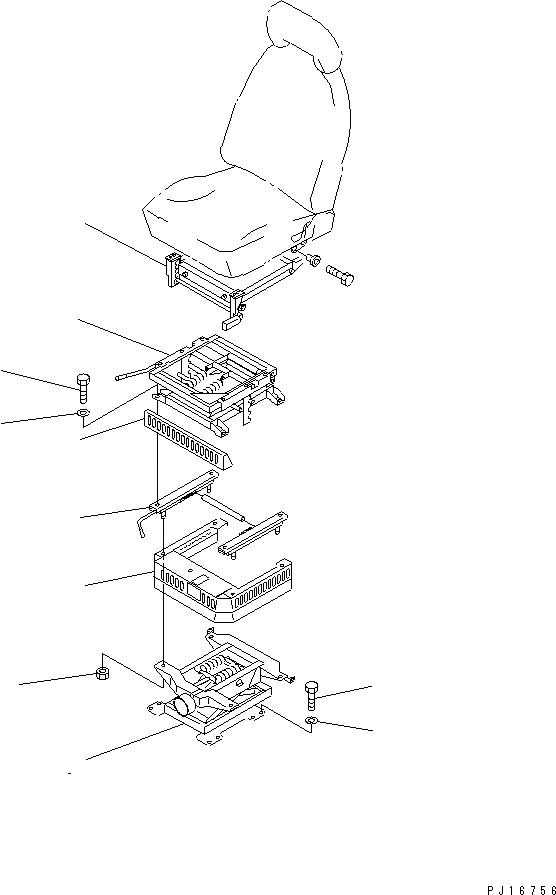 PJ16756