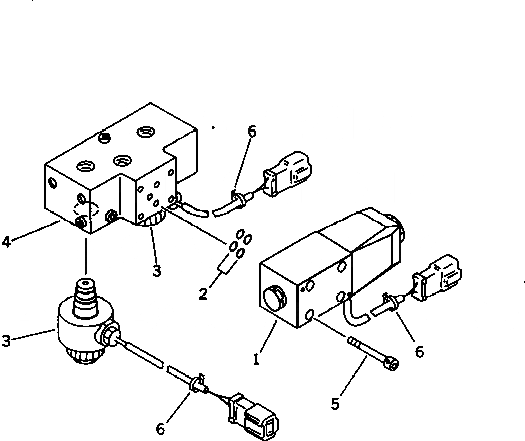 6
4
3
2
3
1
6
5
6