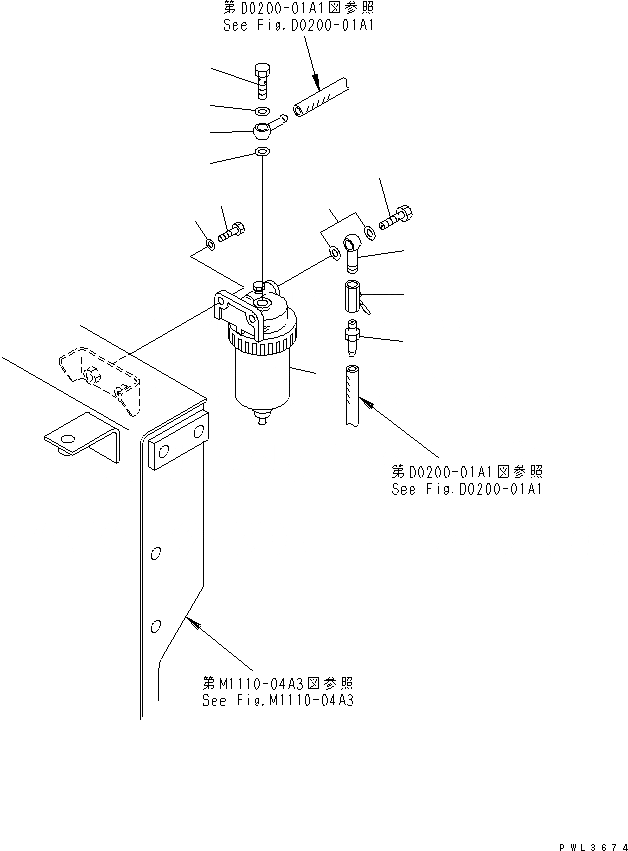 第D0200-01A1図参照
See Fig.D0200-01A1

第D0200-01A1図参照
See Fig.D0200-01A1

第M1110-04A3図参照
See Fig.M1110-04A3

PWL3674