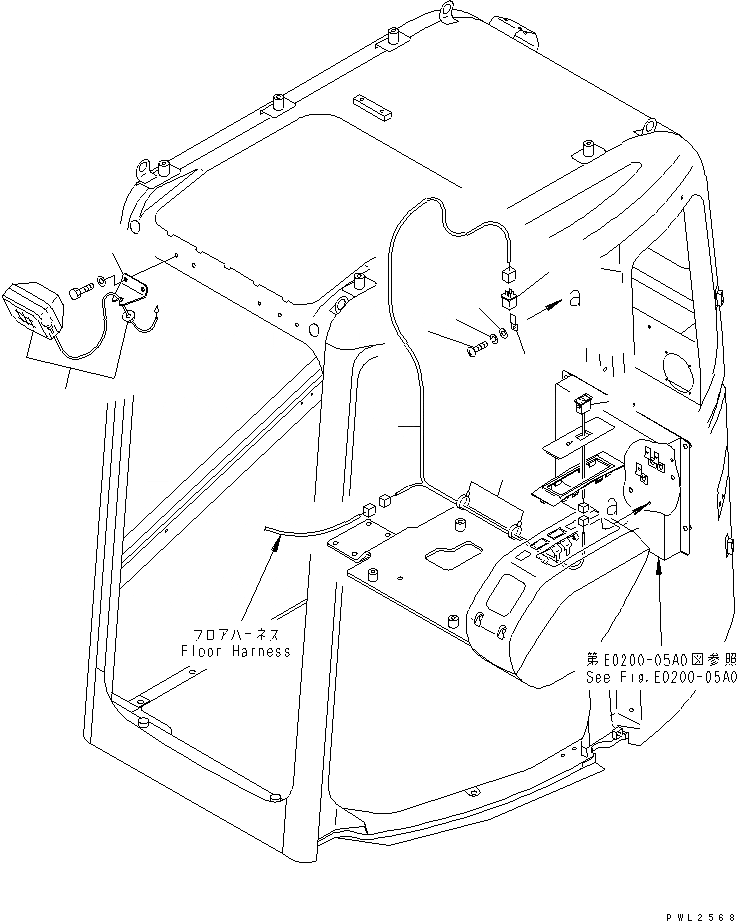 a

a

フロアハーネス
Floor Harness

第E0200-05A0図参照
See Fig.E0200-05A0

PWL2568