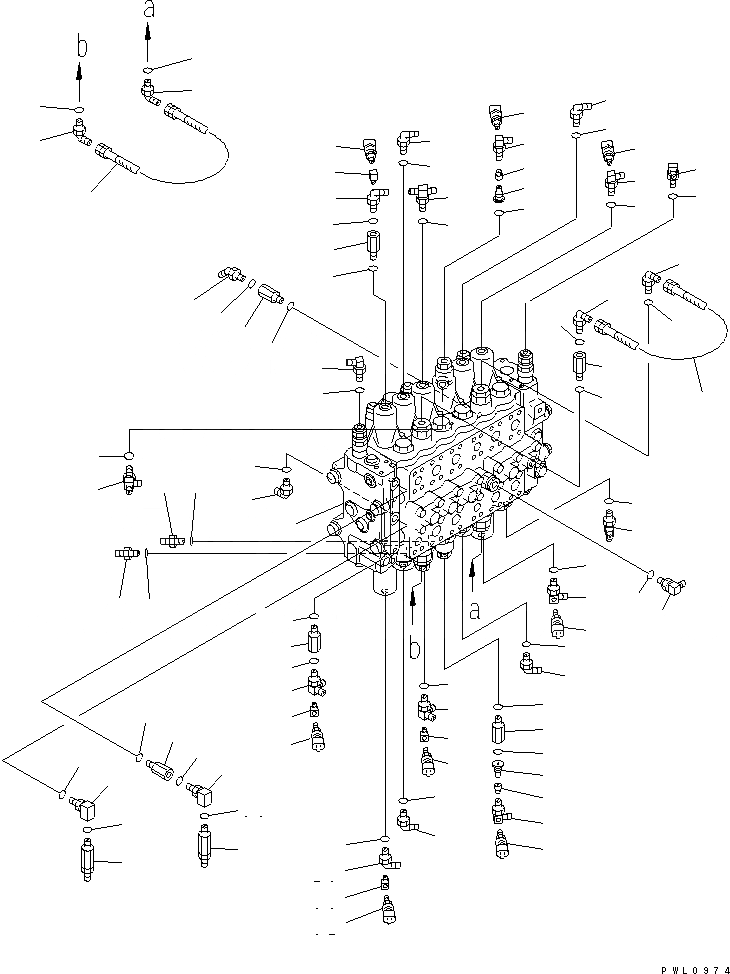 a
b
a
b
PWL0974