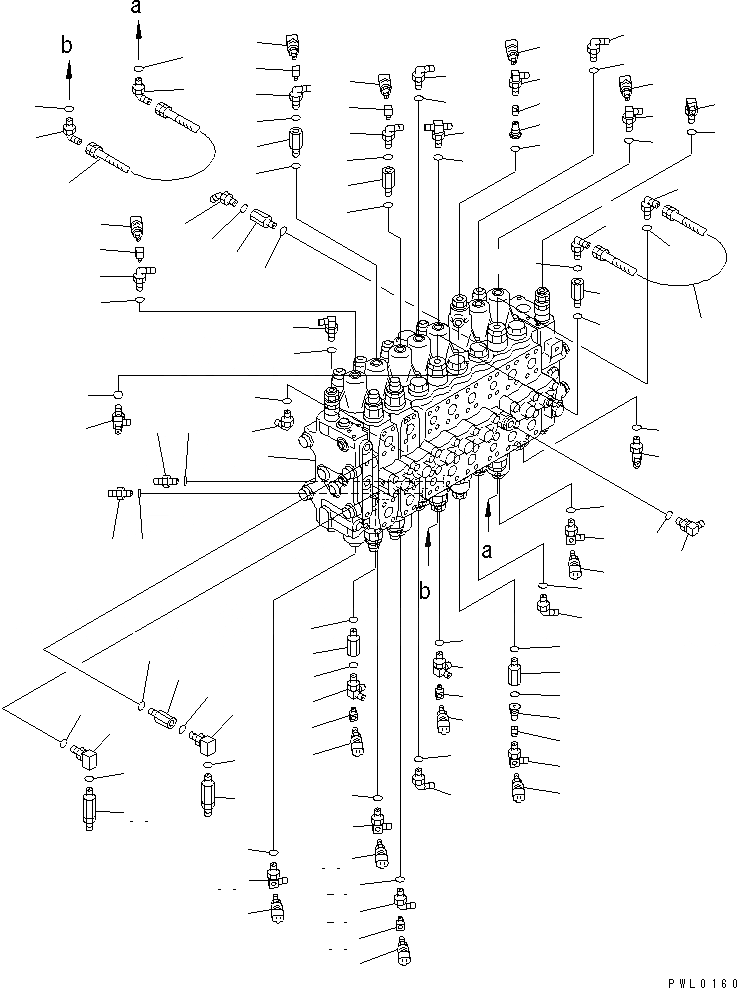 a
b
a
b
PWL0160