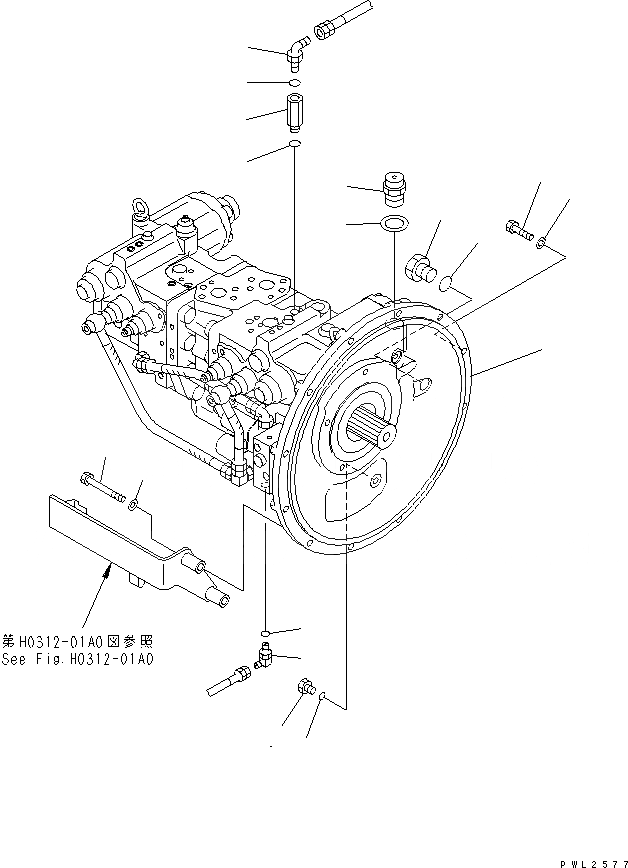 第H0312-01A0図参照
See Fig.H0312-01A0

PWL2577