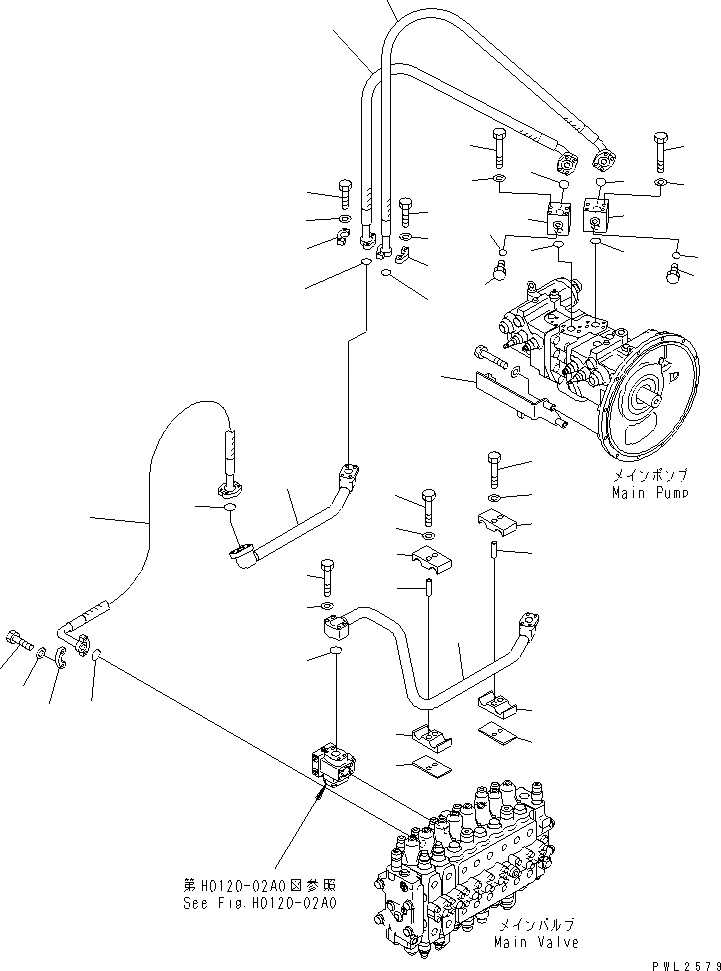 メインポンプ
Main Pump

第H0120-02A0図参照
See Fig.H0120-02A0

メインバルブ
Main Valve

PWL2579