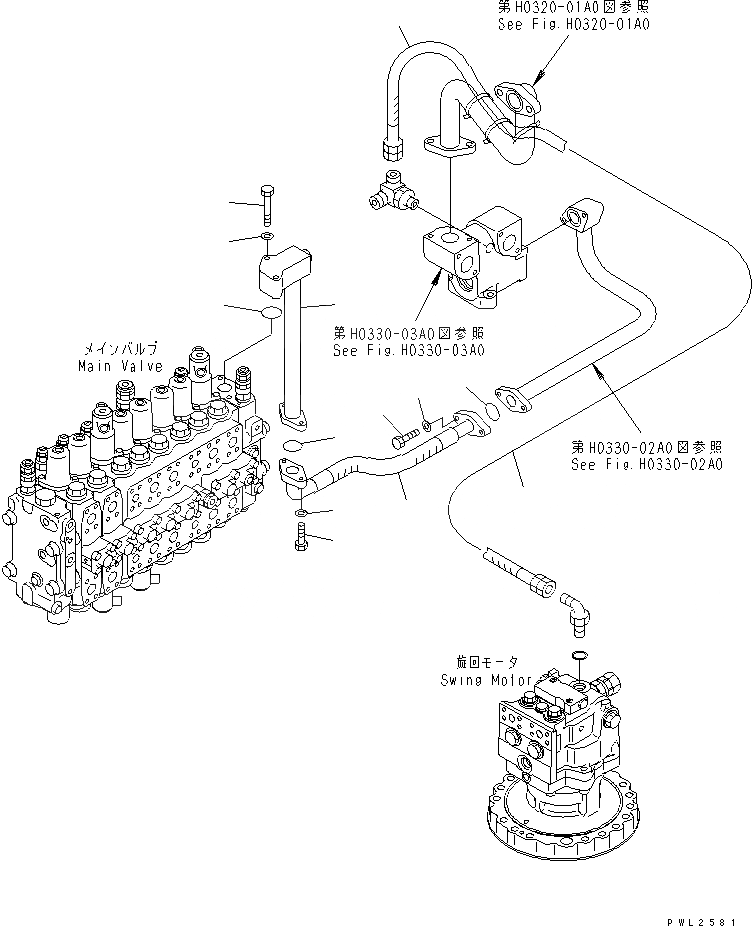 第H0320-01A0図参照
See Fig.H0320-01A0

第H0330-03A0図参照
See Fig.H0330-03A0

メインバルブ
Main Valve

第H0330-02A0図参照
See Fig.H0330-02A0

旋回モータ
Swing Motor

PWL2581