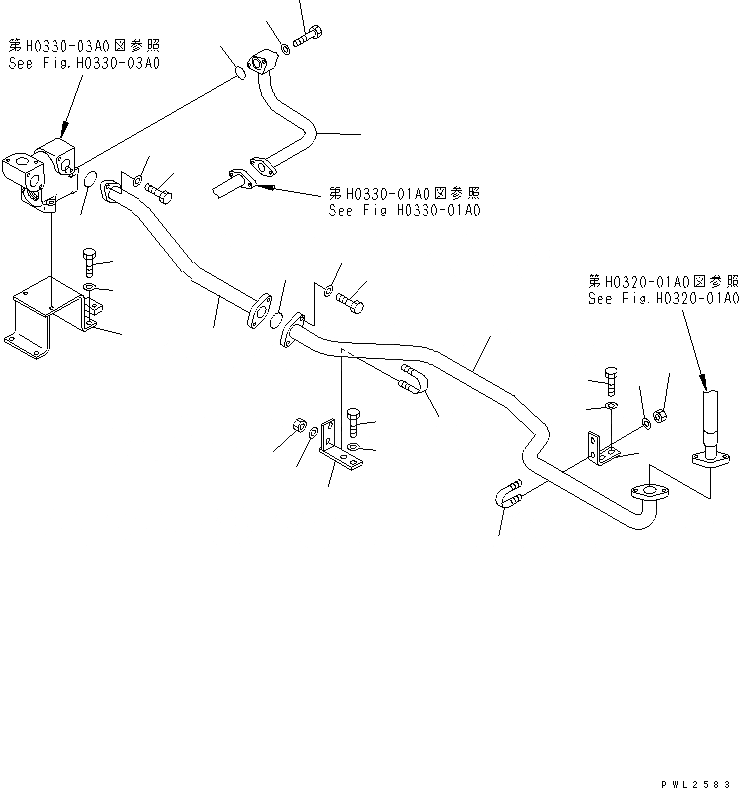 第H0330-03A0図参照
See Fig.H0330-03A0

第H0330-01A0図参照
See Fig H0330-01A0

第H0320-01A0図参照
See Fig.H0320-01A0

PWL2583