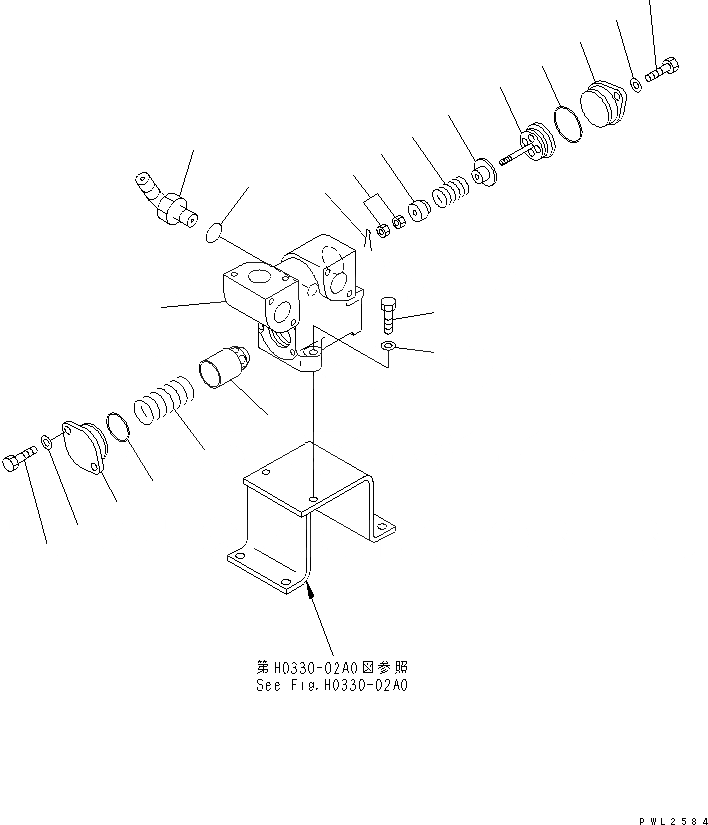 第H0330-02A0図参照
See Fig.H0330-02A0

PWL2584