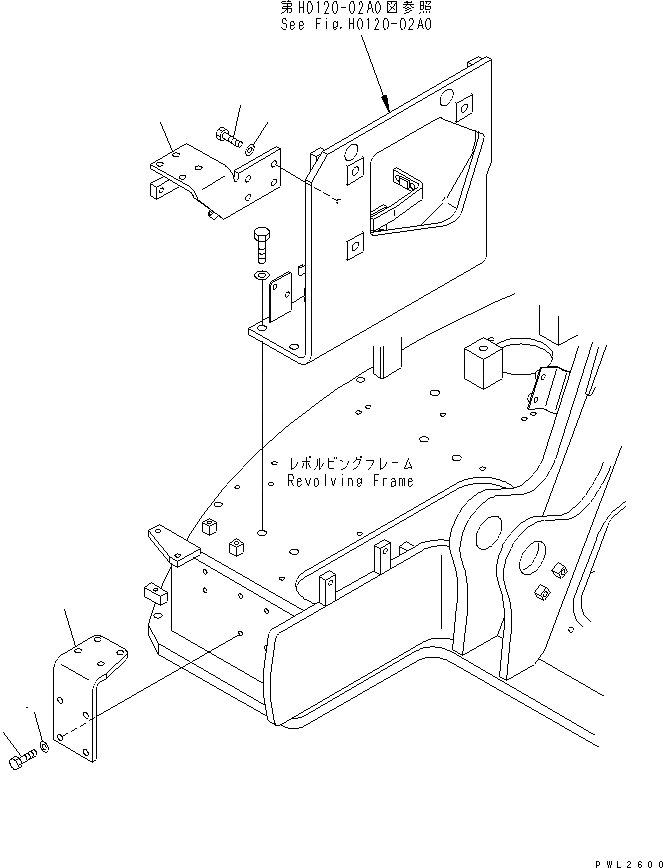 第H0120-02A0図参照
See Fig.H0120-02A0

レボルビングフレーム
Revolving Frame

PWL2600