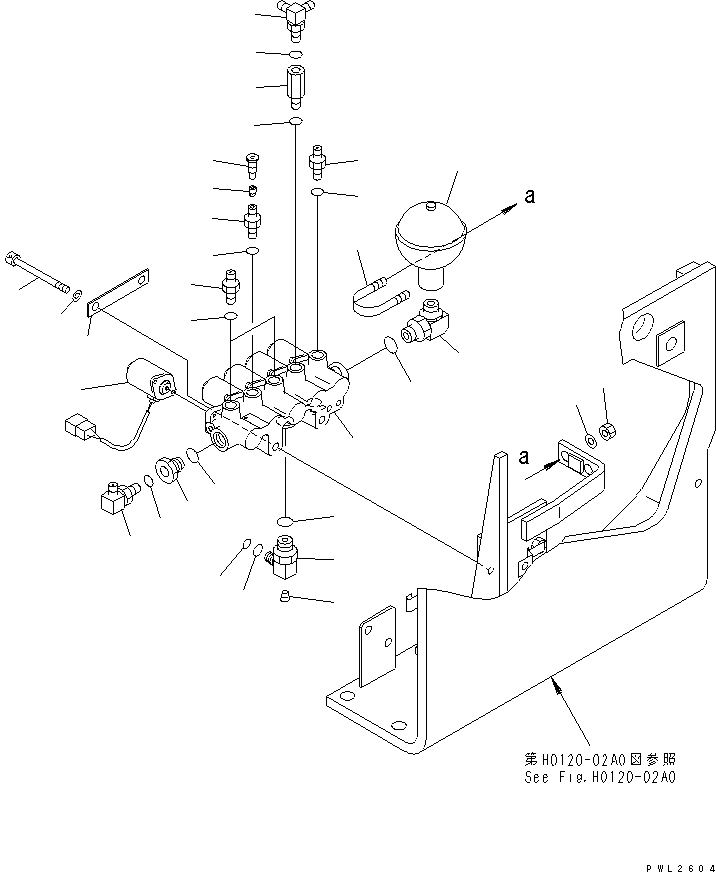 a

a

第H0120-02A0図参照
See Fig.H0120-02A0

PWL2604