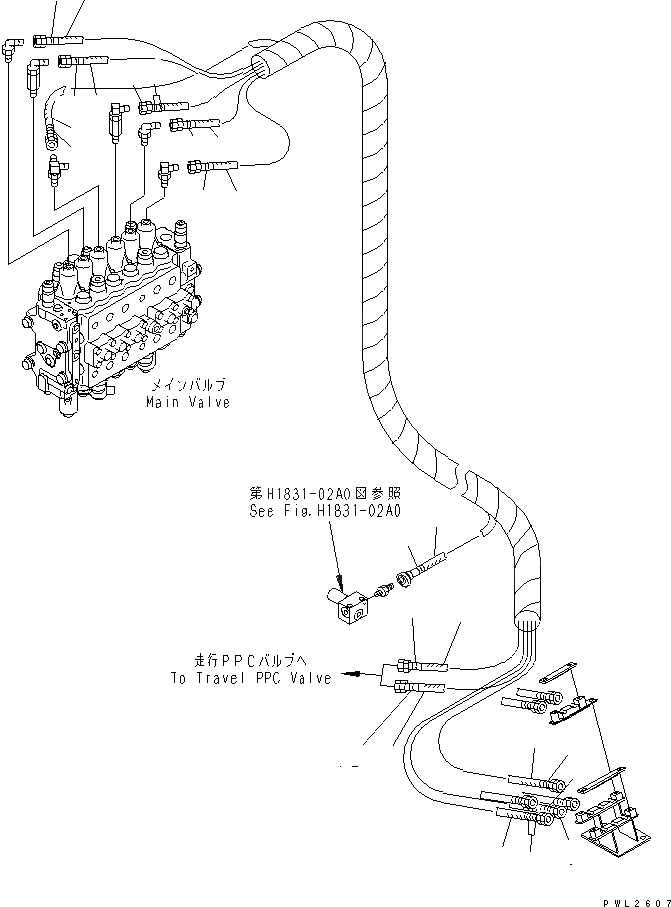 メインバルブ
Main Valve

第H1831-02A0図参照
See Fig.H1831-02A0

走行PPCバルブへ
To Travel PPC Valve

PWL2607