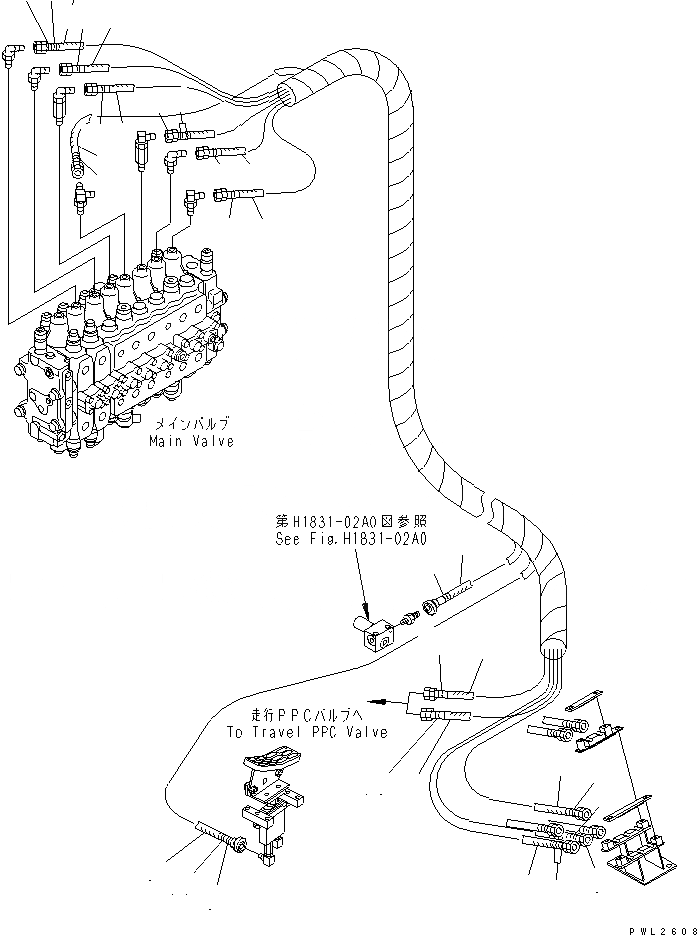 メインバルブ
Main Valve

第H1831-02A0図参照
See Fig.H1831-02A0

走行PPCバルブへ
To Travel PPC Valve

PWL2608