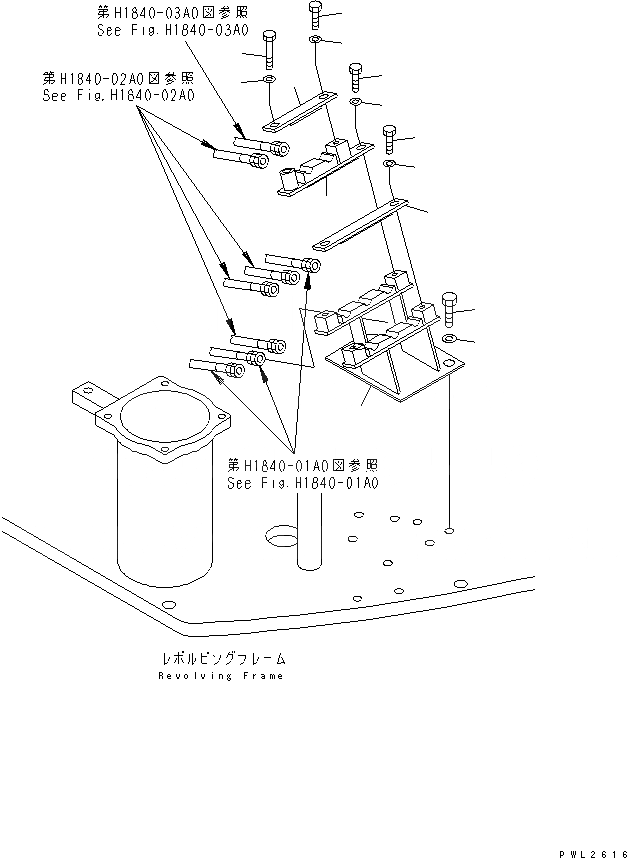 第H1840-03A0図参照
See Fig.H1840-03A0

第H1840-02A0図参照
See Fig.H1840-02A0

第H1840-01A0図参照
See Fig.H1840-01A0

レボルビングフレーム
Revolving Frame

PWL2616