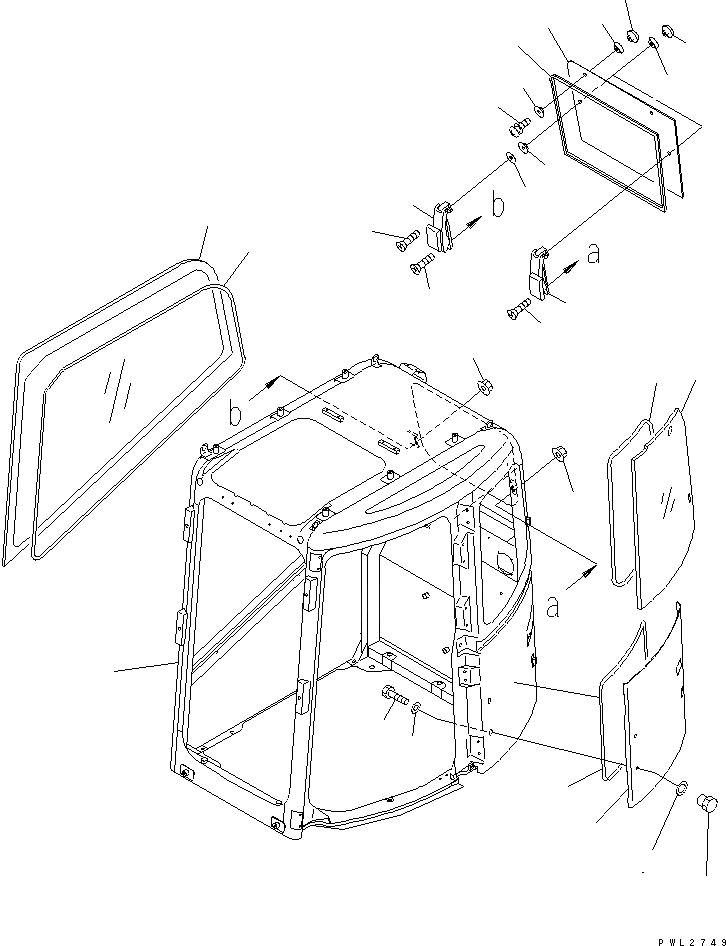 b
a
b
a
PWL2749