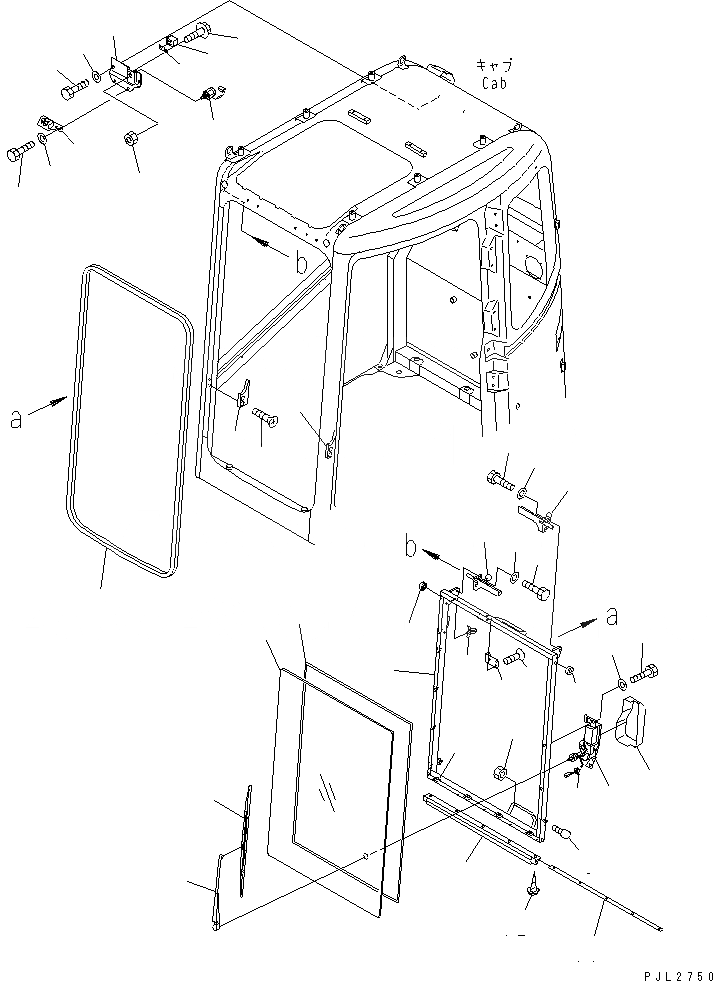 キャブ
Cab

b

a

b

a

PJL2750