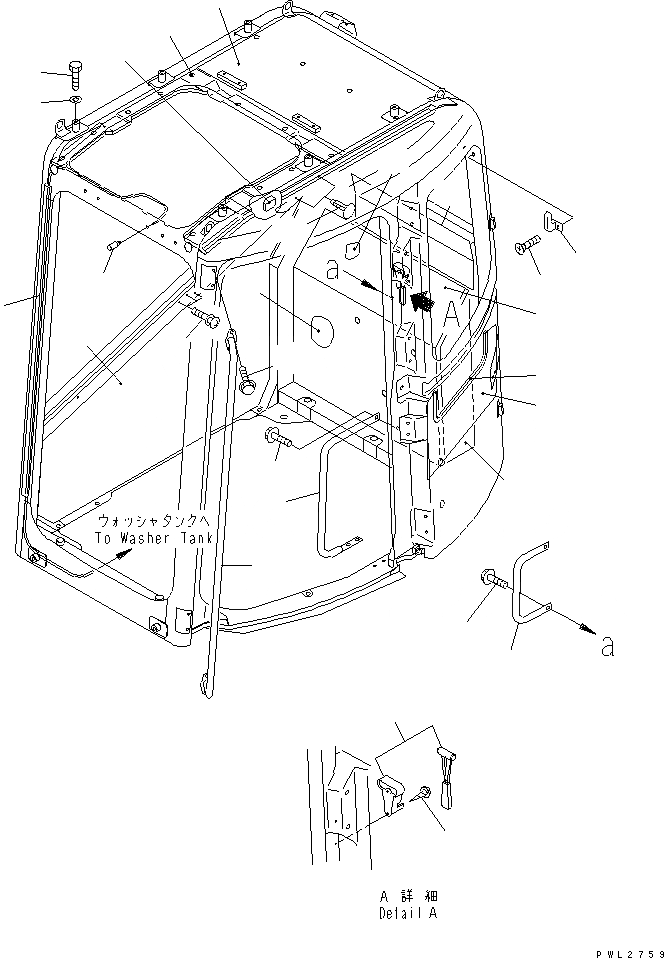 a
A
ウォッシャタンクへ
To Washer Tank
a
A 詳 細
Detail A
PWL2759