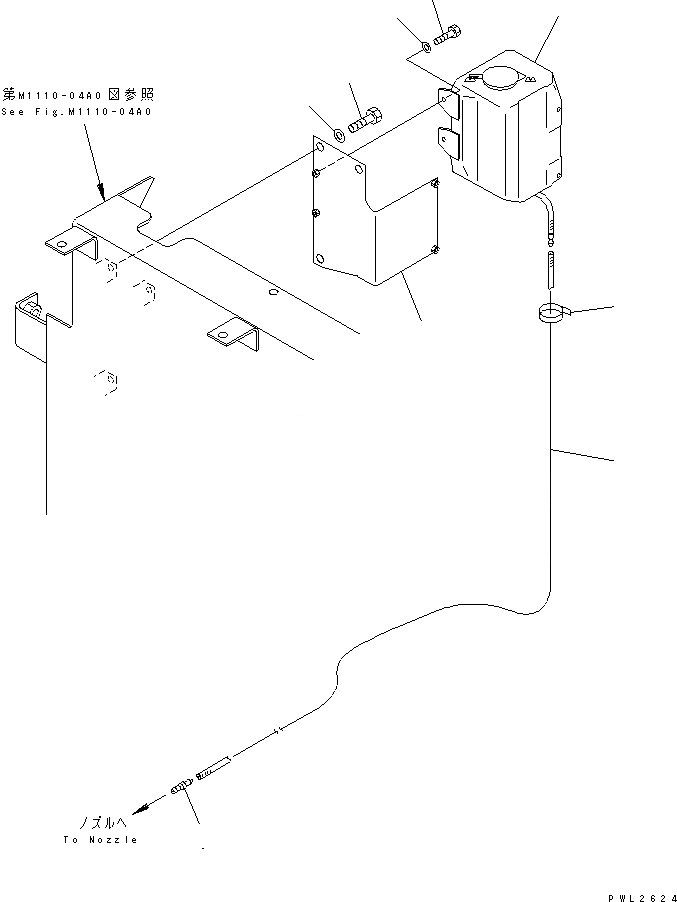 第M1110-04A0図参照
See Fig.M1110-04A0

ノズルへ
To Nozzle

PWL2624