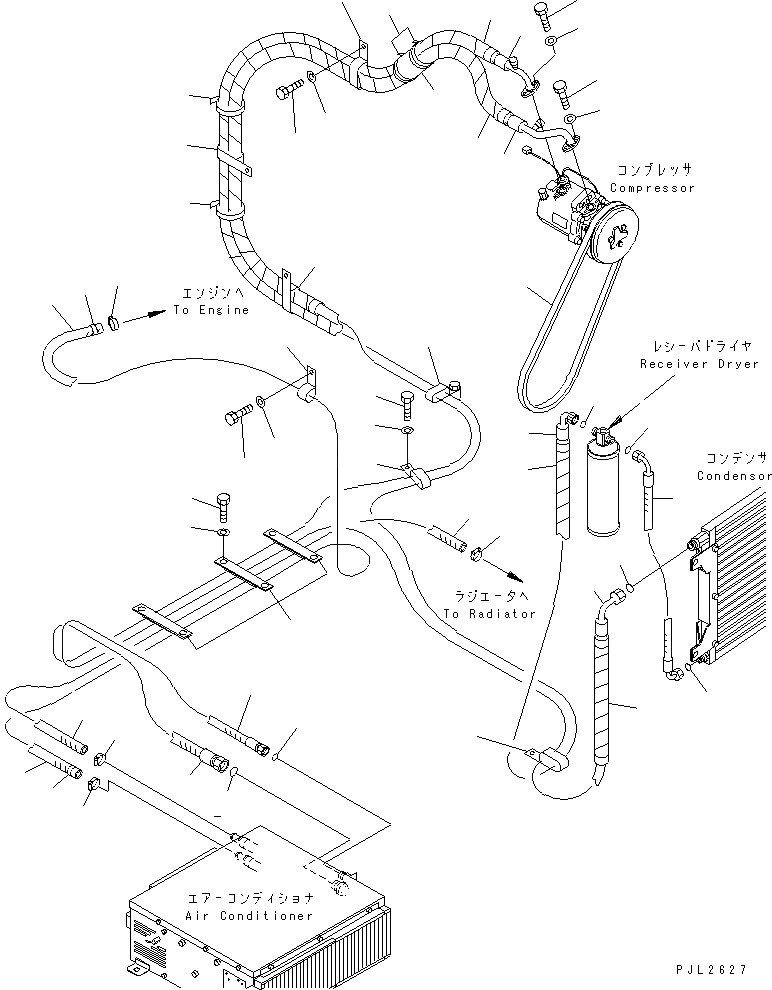 コンプレッサ
Compressor

エンジンへ
To Engine

レシーバドライヤ
Receiver Dryer

コンデンサ
Condensor

ラジエータへ
To Radiator

エアーコンディショナ
Air Conditioner

PJL2627