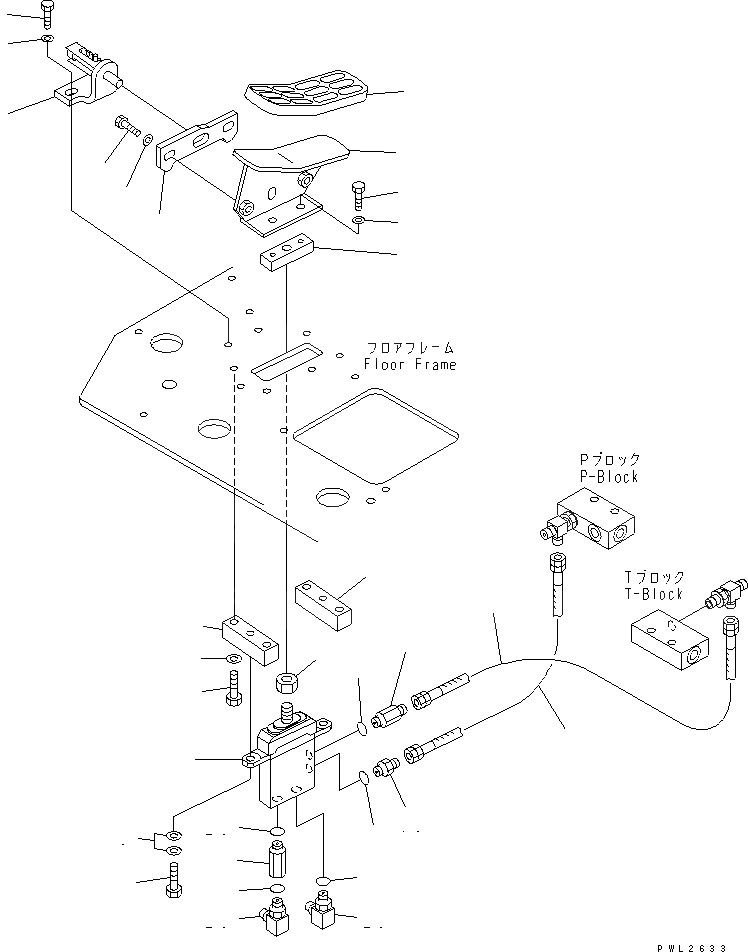 フロアフレーム
Floor Frame

Pブロック
P-Block

Tブロック
T-Block

PWL2633