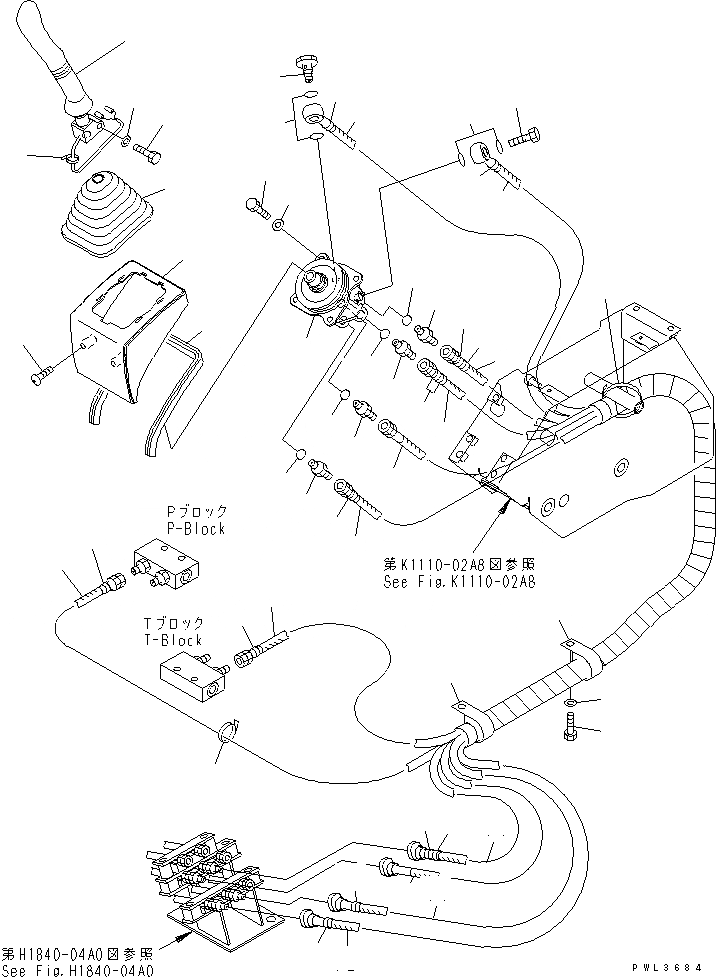 Pブロック
P-Block

第K1110-02A8図参照
See Fig.K1110-02A8

Tブロック
T-Block

第H1840-04A0図参照
See Fig.H1840-04A0

PWL3684