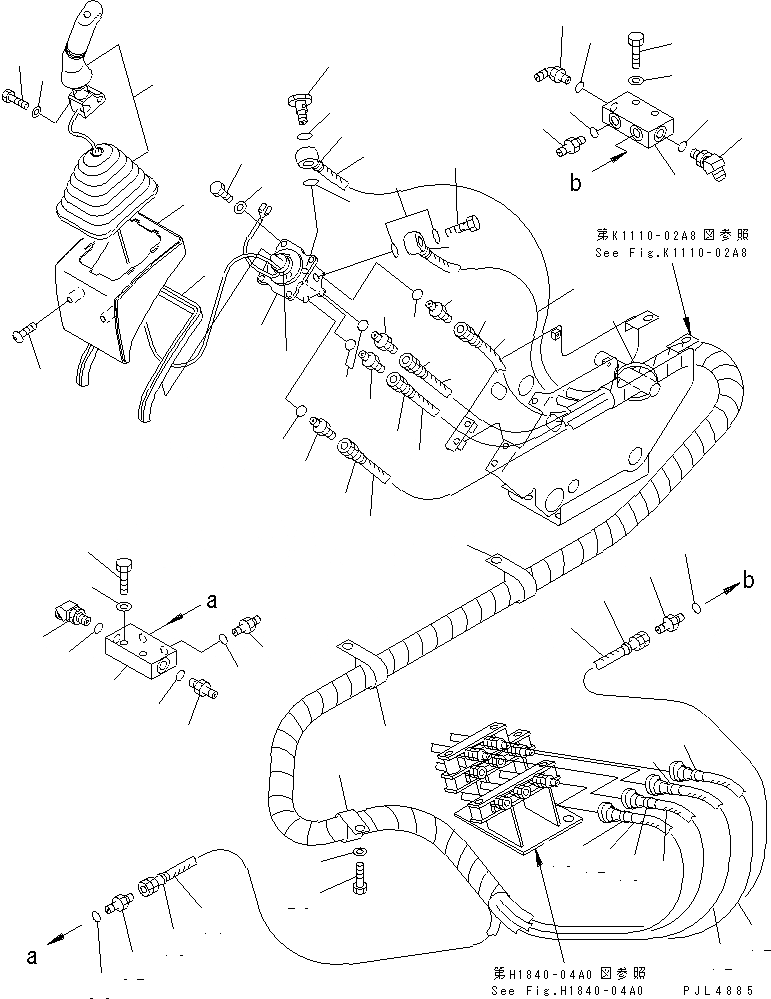 b

第K1110-02A8図参照
See Fig.K1110-02A8

a

b

a

第H1840-04A0図参照
See Fig.H1840-04A0

PJL4885