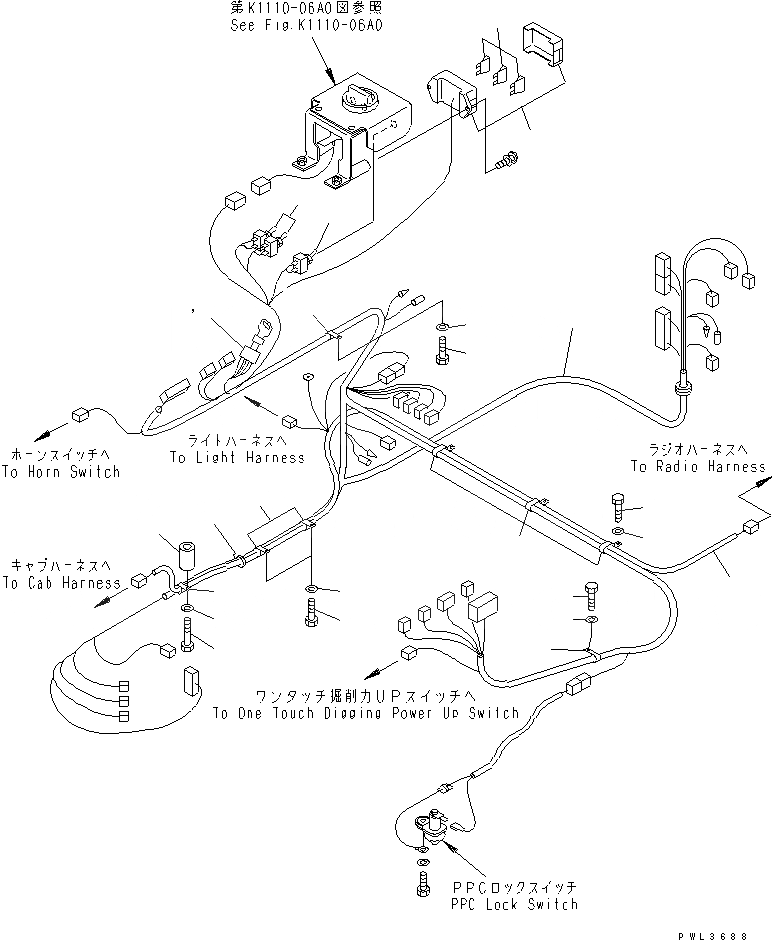 第K1110-06A0図参照
See Fig.K1110-06A0

ホーンスイッチへ
To Horn Switch

ライトハーネスへ
To Light Harness

ラジオハーネスへ
To Radio Harness

キャブハーネスへ
To Cab Harness

ワンタッチ掘削力UPスイッチへ
To One Touch Digging Power Up Switch

PPCロックスイッチ
PPC Lock Switch

PWL3688