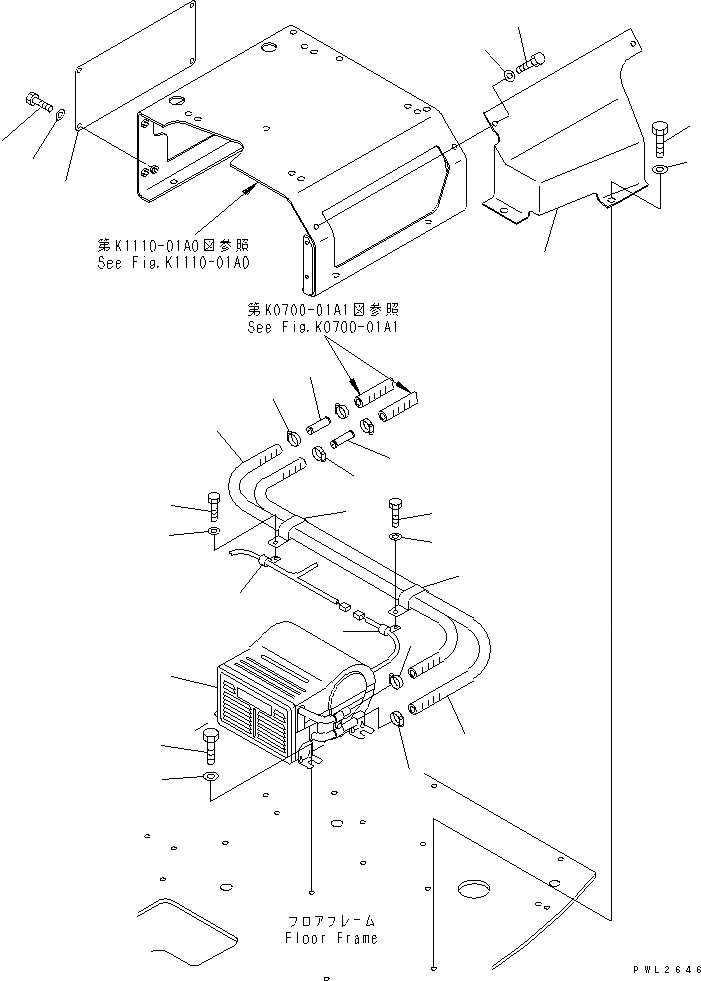 第K1110-01A0図参照
See Fig.K1110-01A0

第K0700-01A1図参照
See Fig.K0700-01A1

フロアフレーム
Floor Frame

PWL2646