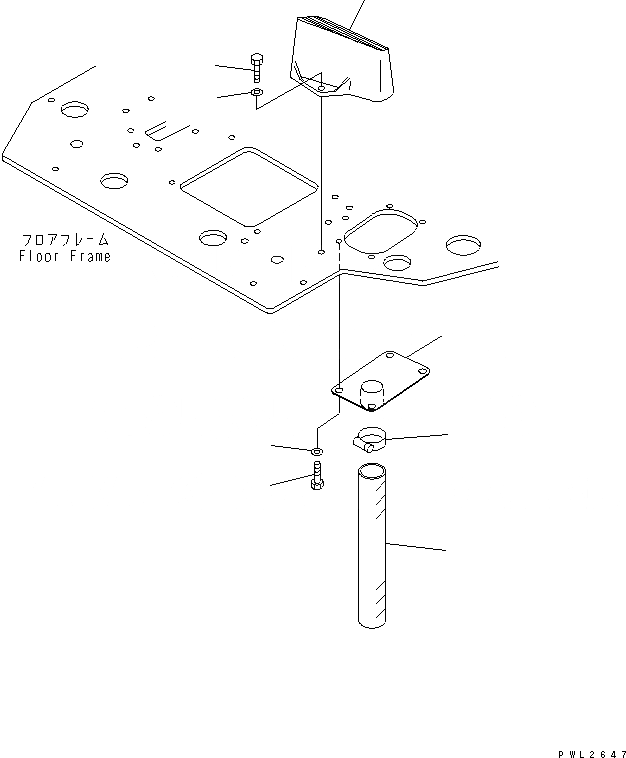 フロアフレーム
Floor Frame

PWL2647