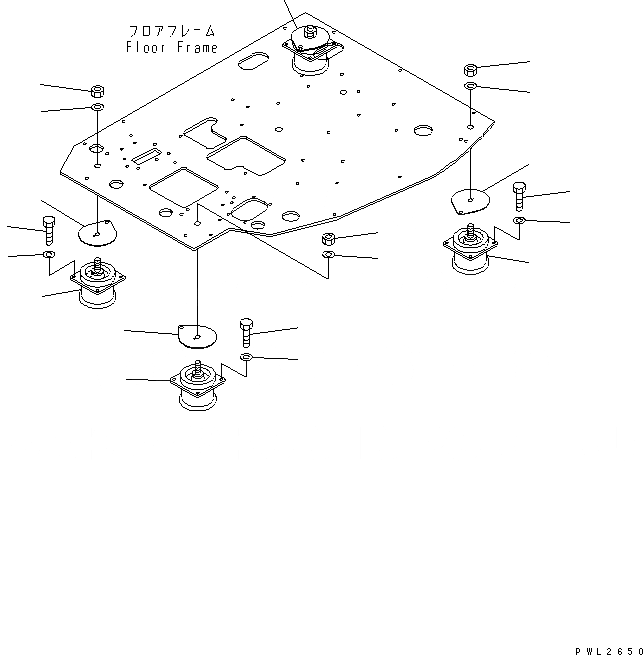 フロアフレーム
Floor Frame

PWL2650