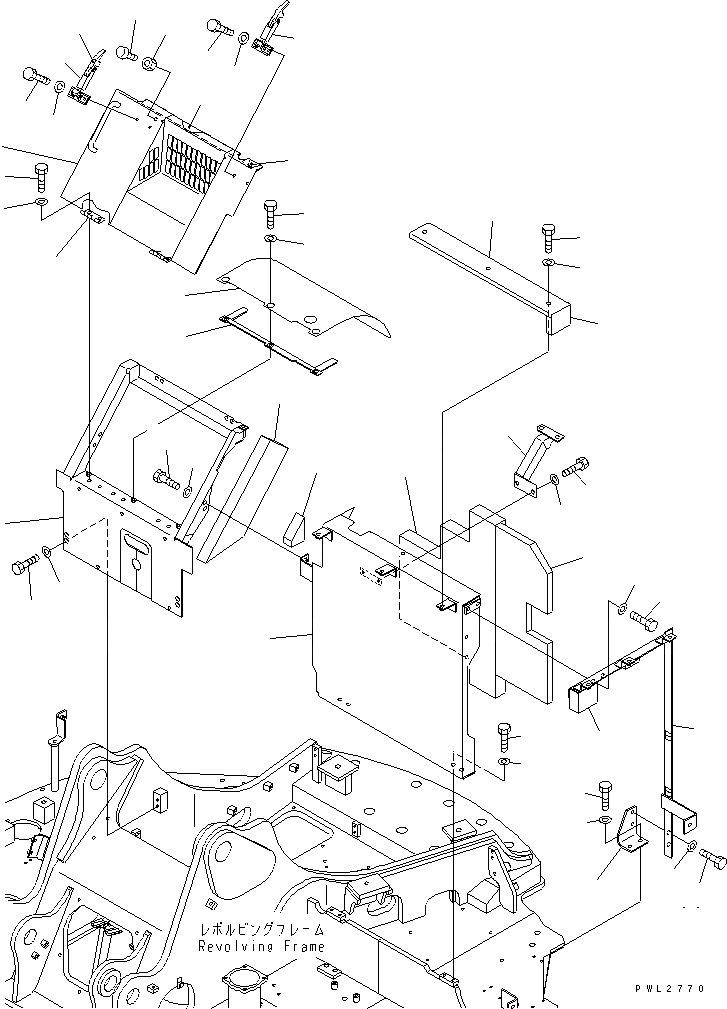 レボルビングフレーム
Revolving Frame

PWL2770