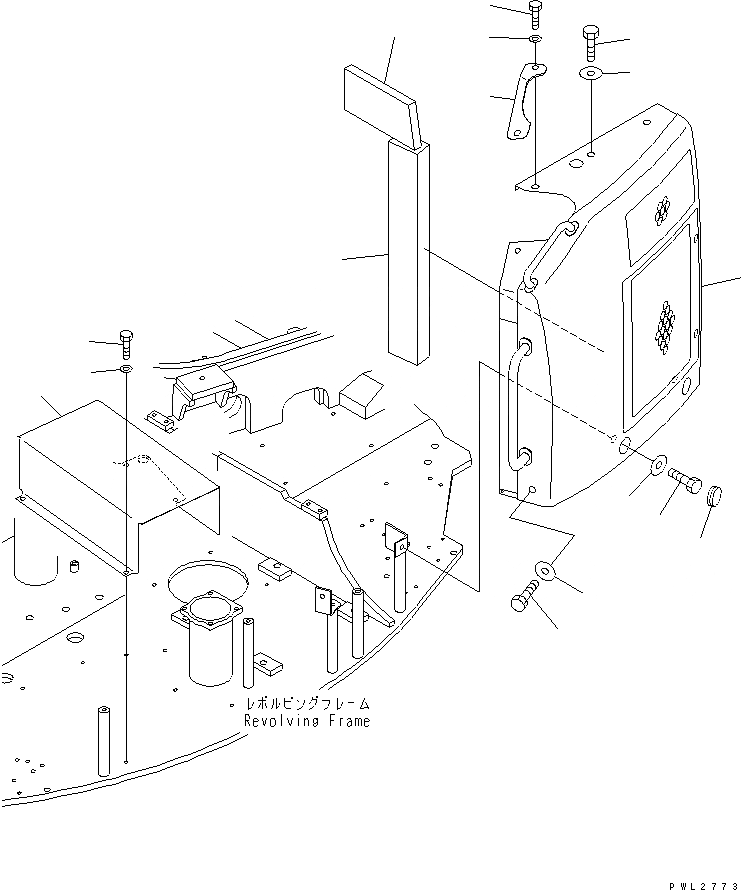 レボルビングフレーム
Revolving Frame

PWL2773