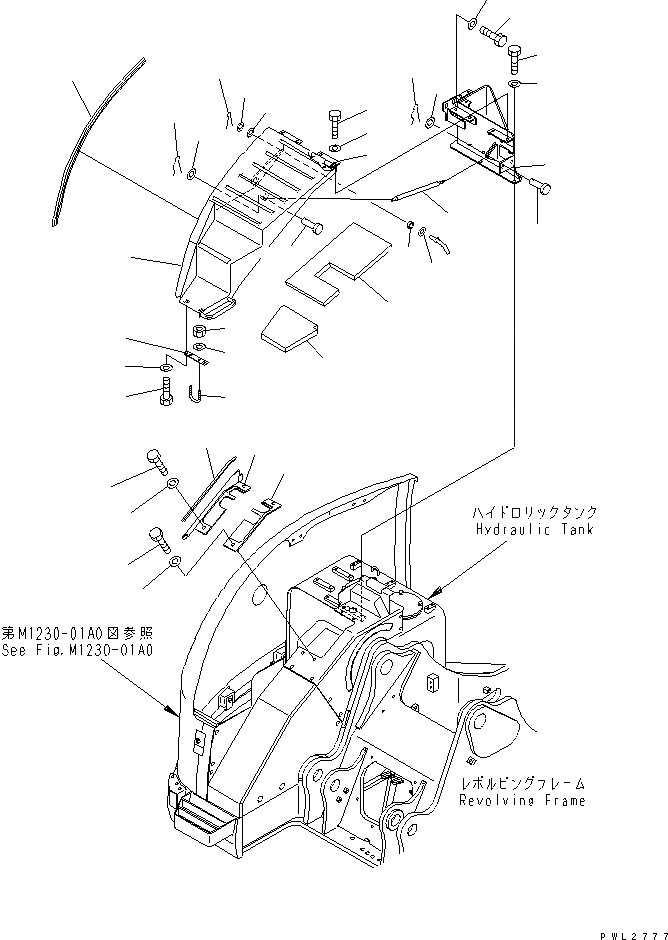 ハイドロリックタンク
Hydraulic Tank

第M1230-01A0図参照
See Fig.M1230-01A0

レボルビングフレーム
Revolving Frame

PWL2777