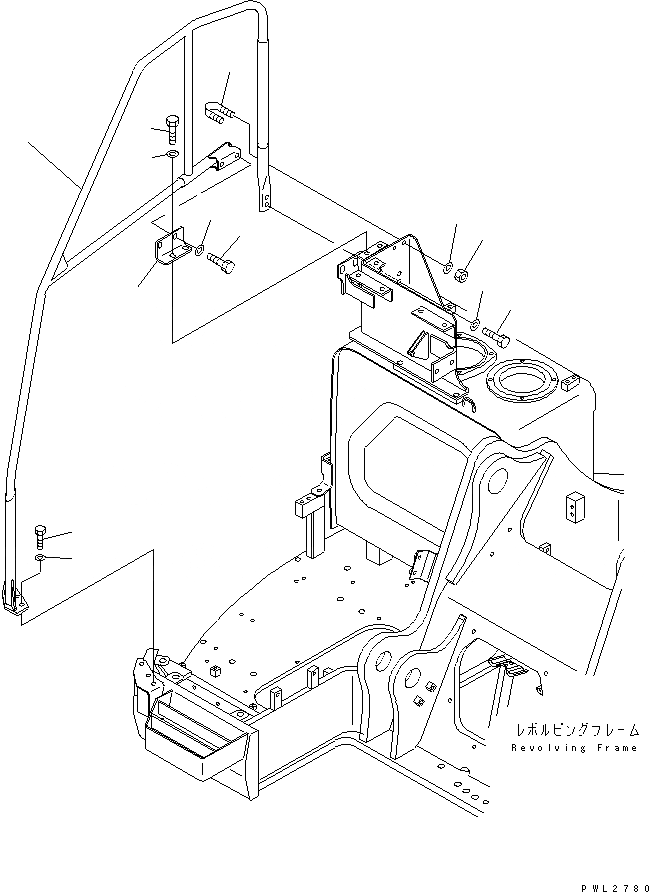 レボルビングフレーム
Revolving Frame

PWL2780