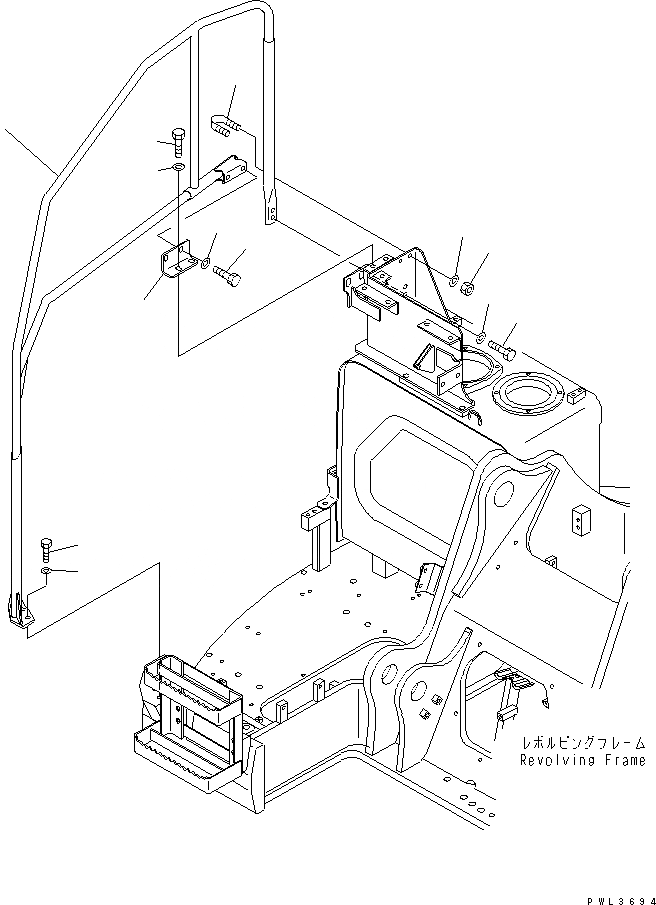 レボルビングフレーム
Revolving Frame

PWL3694