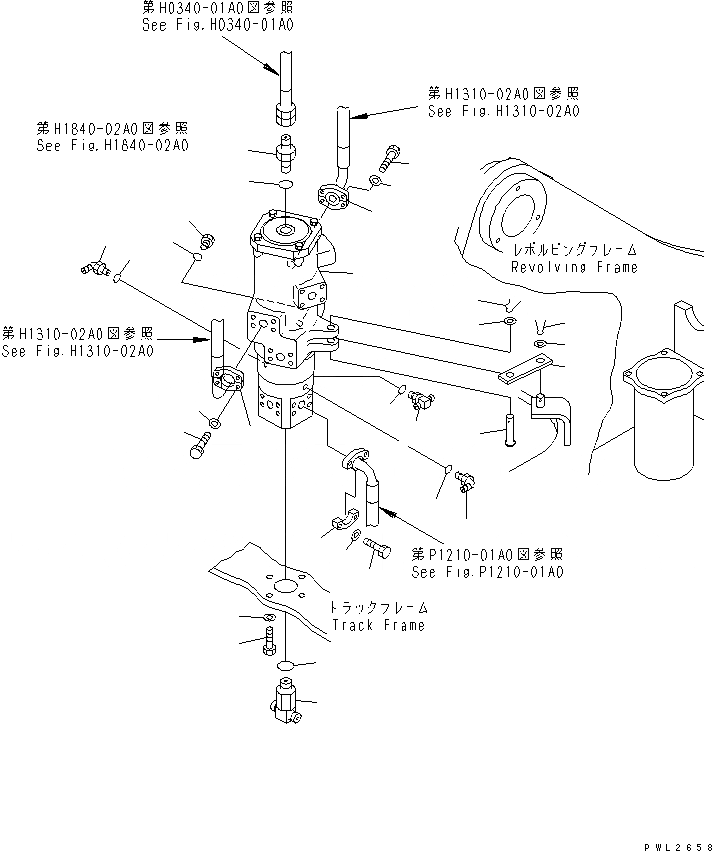 第H0340-01A0図参照
See Fig.H0340-01A0

第H1310-02A0図参照
See Fig.H1310-02A0

第H1840-02A0図参照
See Fig.H1840-02A0

レボルビングフレーム
Revolving Frame

第H1310-02A0図参照
See Fig.H1310-02A0

第P1210-01A0図参照
See Fig.P1210-01A0

トラックフレーム
Track Frame

PWL2658