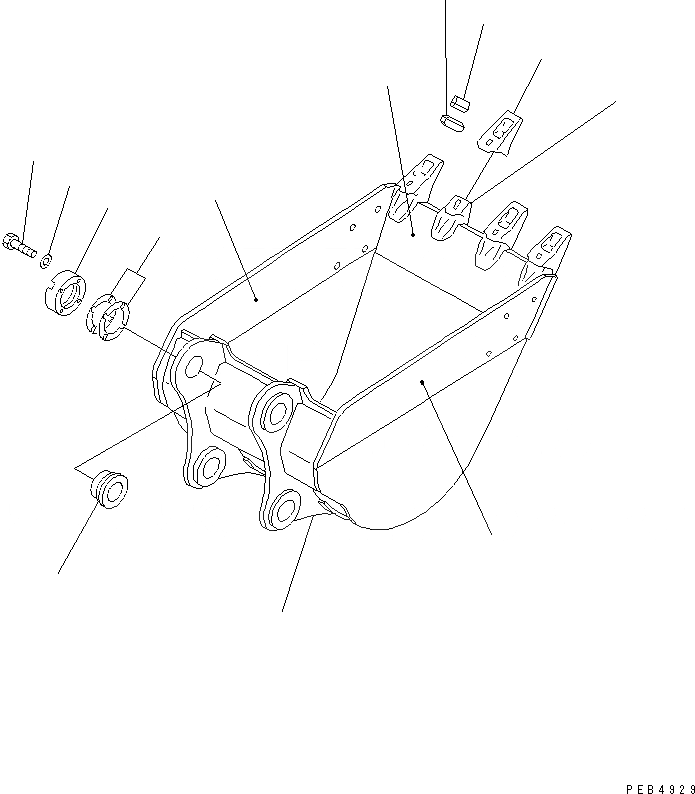 PEB4929