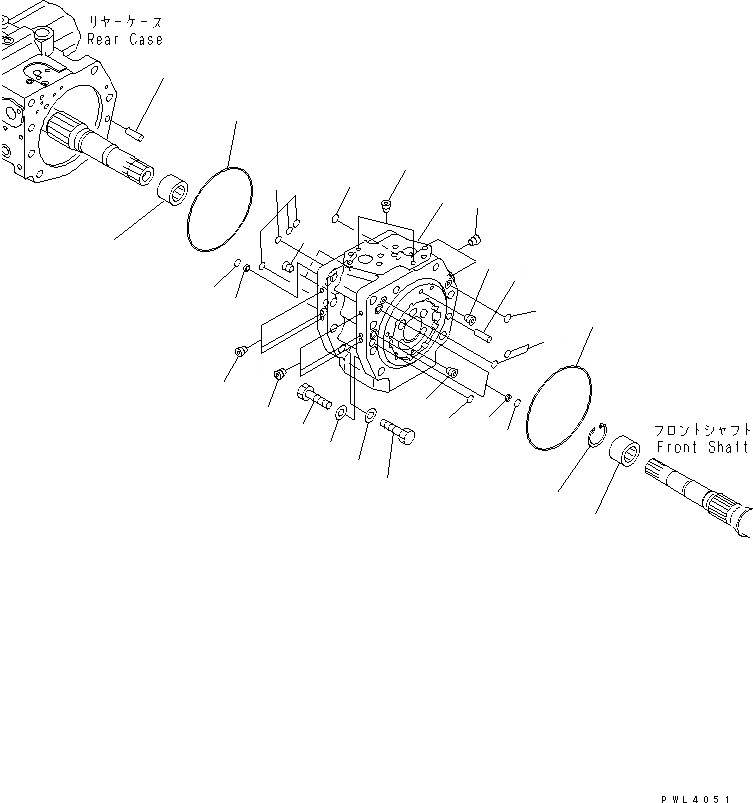 リヤーケース
Rear Case

フロントシャフト
Front Shaft

PWL4051