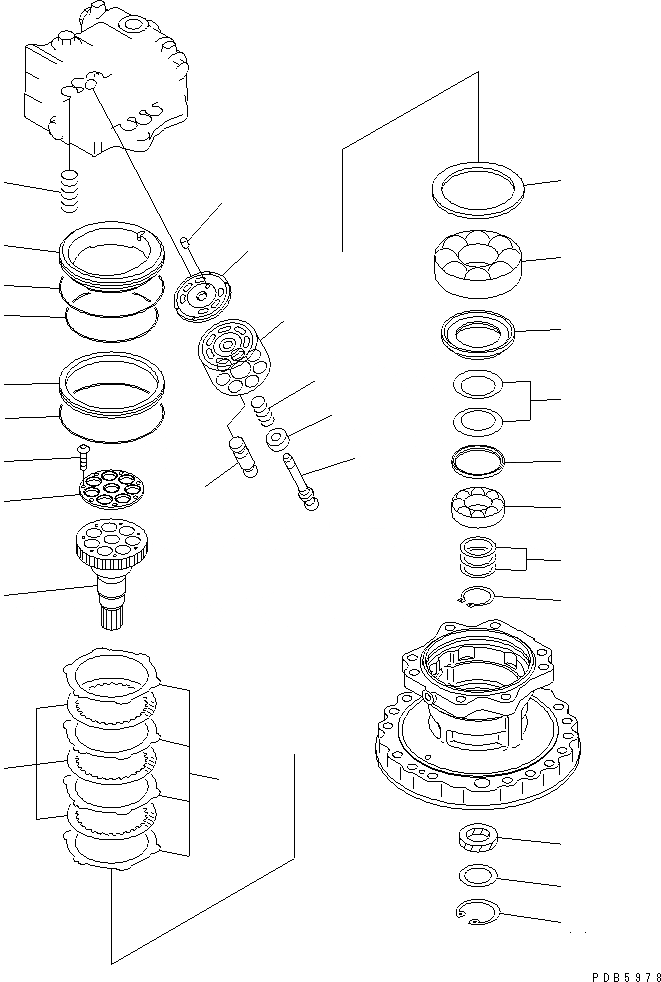 PDB5978