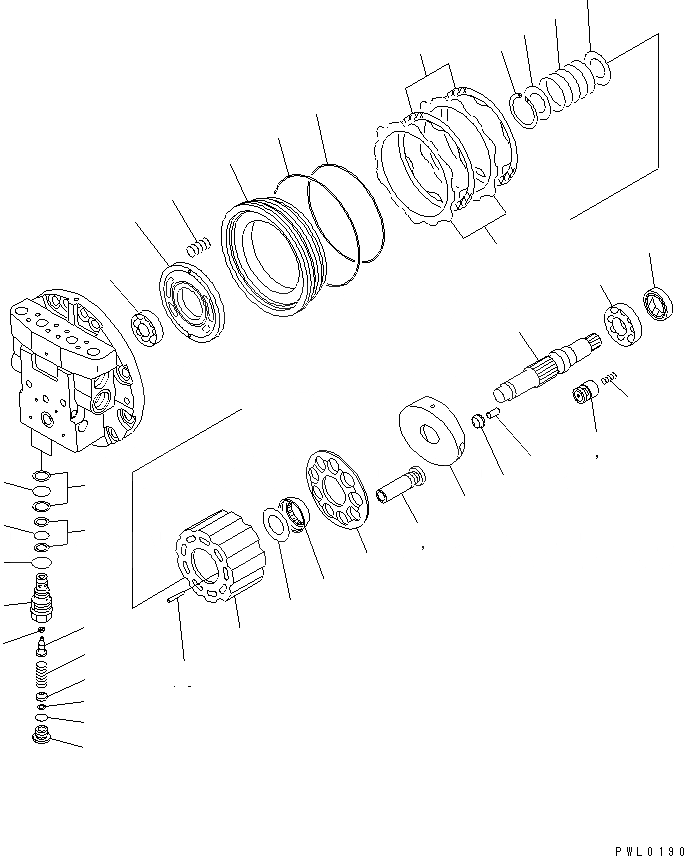 PWL0190