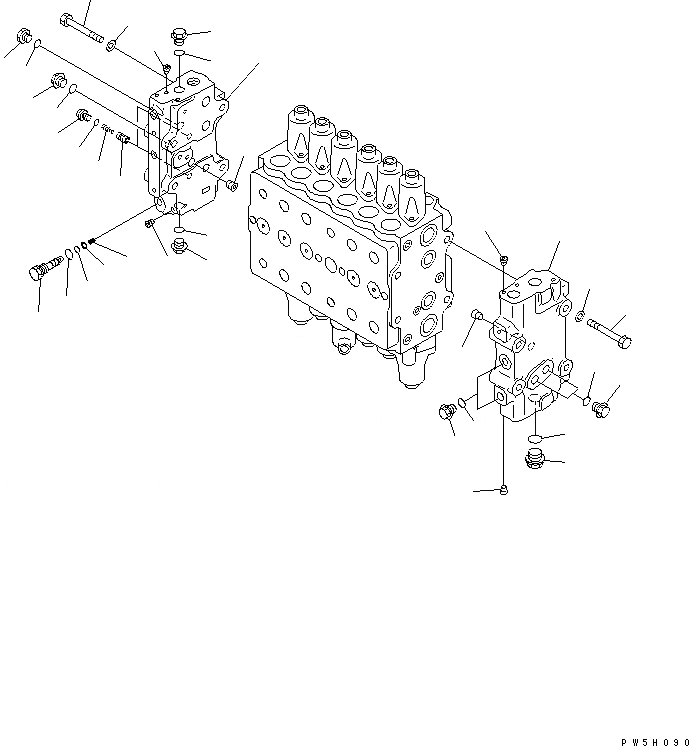 PW5H090