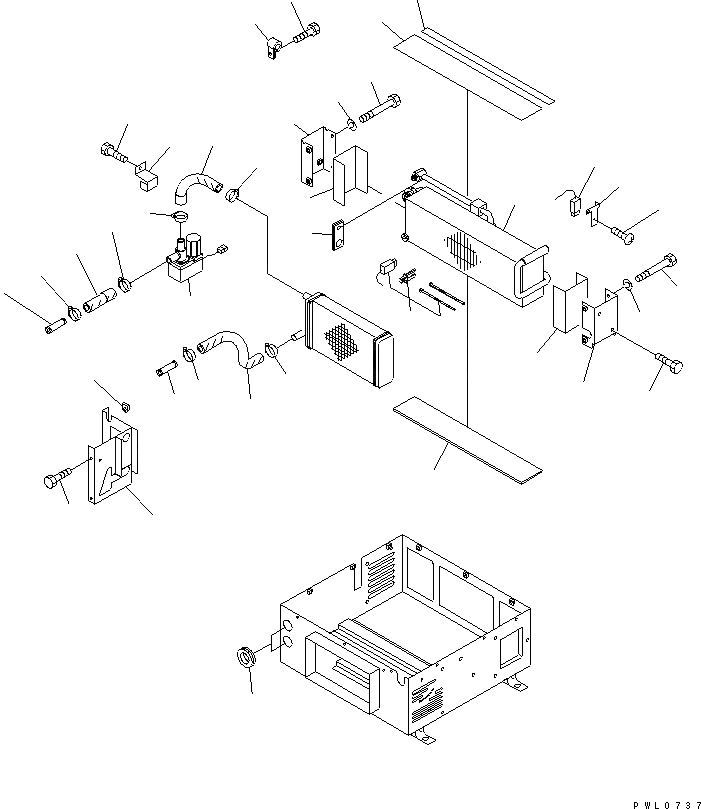 PWL0737