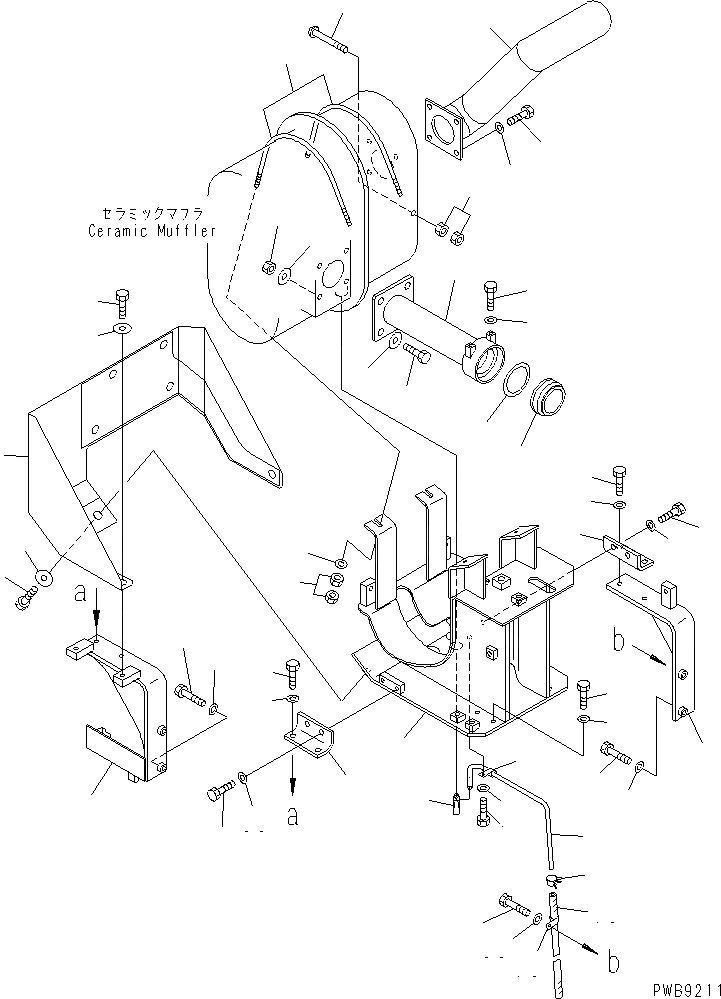 セラミックマフラ
Ceramic Muffler

a

b

a

b

PWB9211