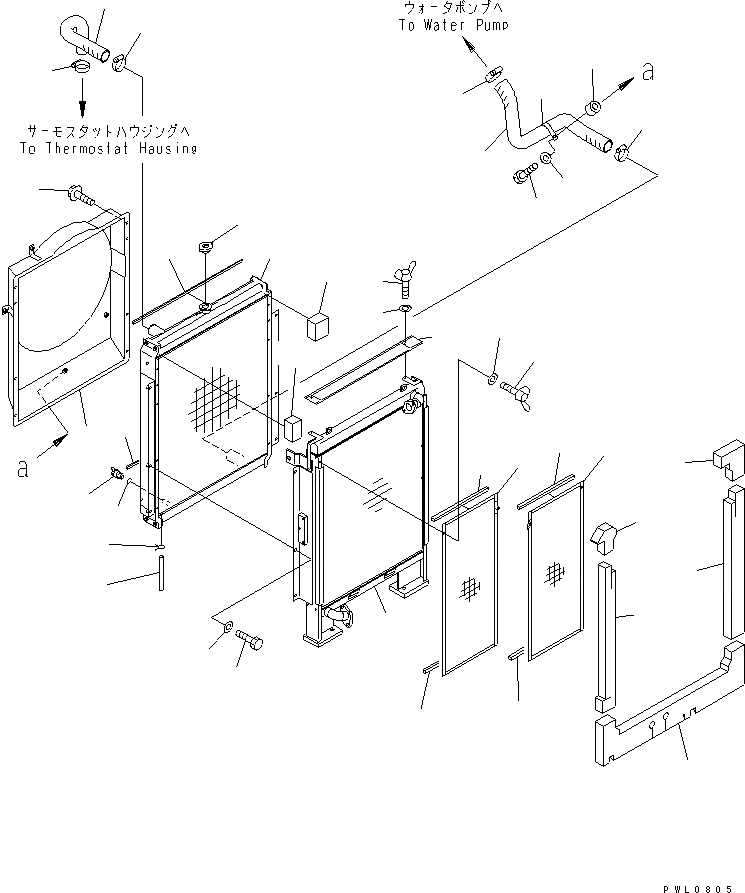 ウォータポンプへ
To Water Pump

a

サーモスタットハウジングへ
To Thermostat Hausing

a

PWL0805