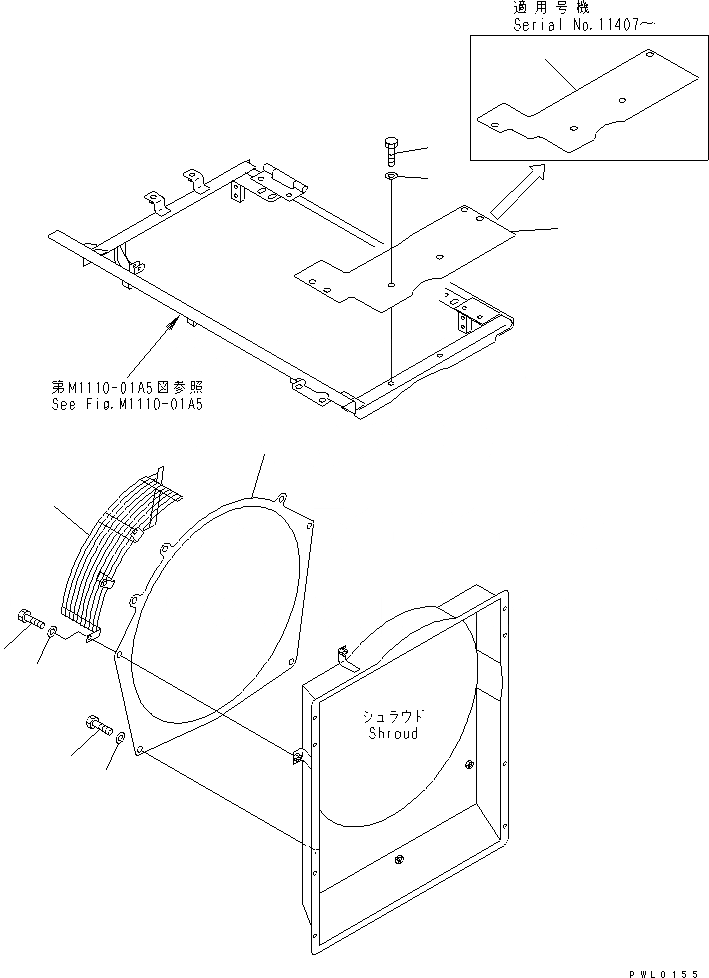 適用号機
Serial No.11407～

第M1110-01A5図参照
See Fig.M1110-01A5

シュラウド
Shroud

PWL0155