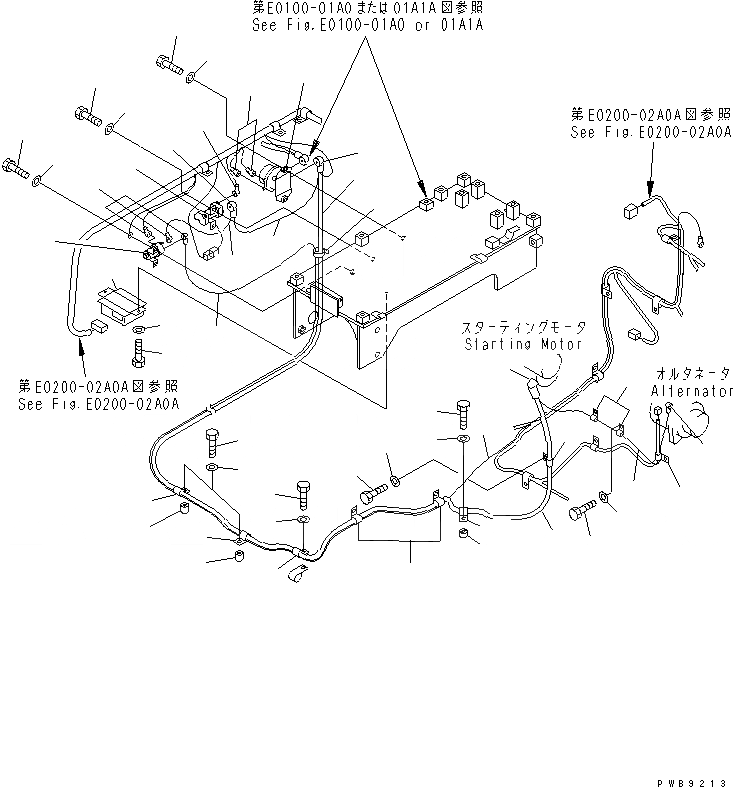 第E0100-01A0または01A1A図参照
See Fig.E0100-01A0 or 01A1A

第E0200-02A0A図参照
See Fig.E0200-02A0A

スターティングモータ
Starting Motor

オルタネータ
Alternator

第E0200-02A0A図参照
See Fig.E0200-02A0A

PWB9213