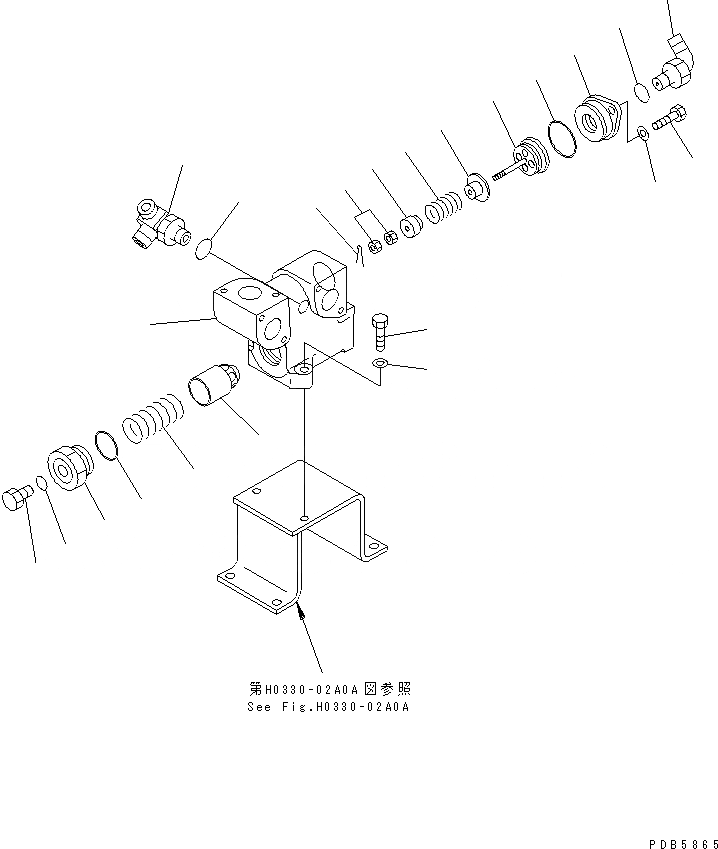 第H0330-02A0A図参照
See Fig.H0330-02A0A

PDB5865