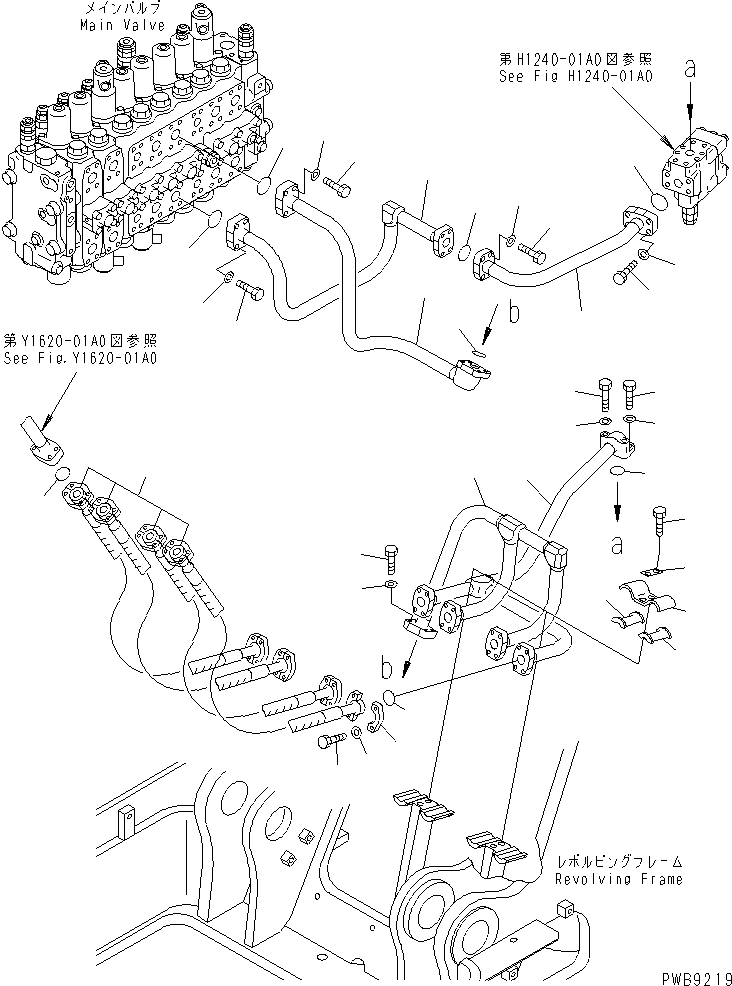 メインバルブ
Main Valve

第H1240-01A0図参照
See Fig H1240-01A0

a

b

第Y1620-01A0図参照
See Fig.Y1620-01A0

a

b

レボルビングフレーム
Revolving Frame

PWB9219