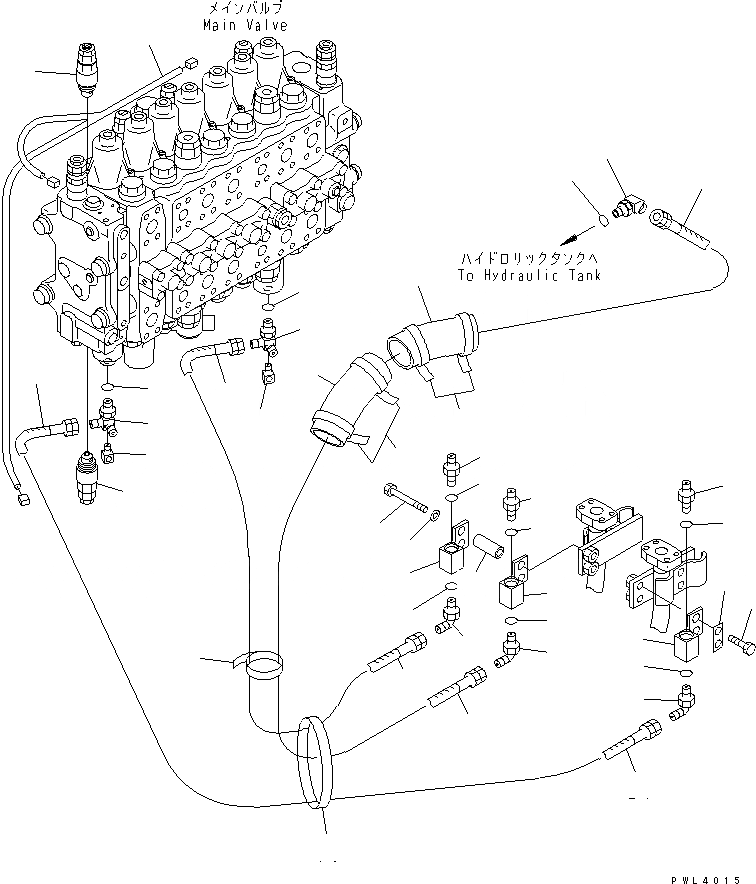 メインバルブ
Main Valve

ハイドロリックタンクへ
To Hydraulic Tank

PWL4015